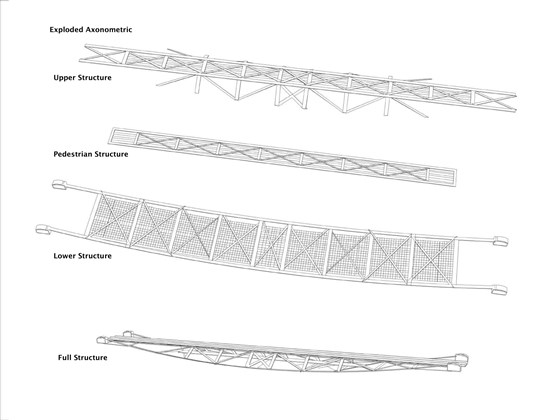 Exploded Axonometric

Upper Structure

Pedestrian Structure

Lower Structure

Full Structure